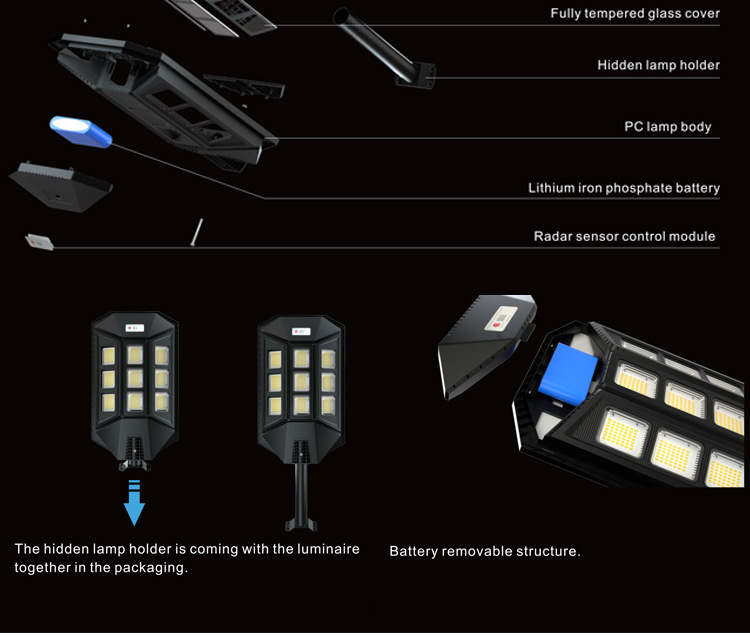 Fully tempered glass cover

Hidden lamp holder

PC lamp body

Lithium iron phosphate battery

Radar sensor control module

The hidden lamp holder is coming with the luminaire together in the packaging.

Battery removable structure.